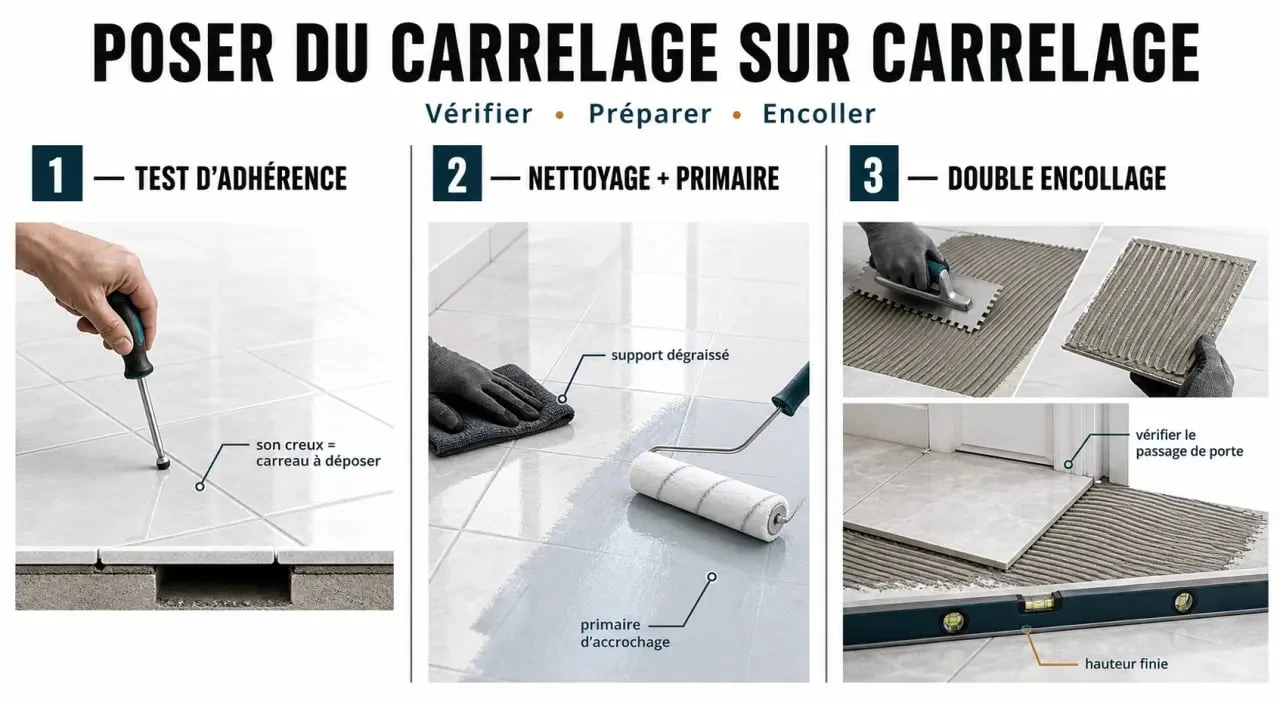 POSER DU CARRELAGE SUR CARRELAGE

Vérifier • Préparer • Encoller

1 — TEST D'ADHÉRENCE

son creux = carreau à déposer

2 — NETTOYAGE + PRIMAIRE

support dégraissé

primaire d'accrochage

3 — DOUBLE ENCOLLAGE

vérifier le passage de porte

hauteur finie