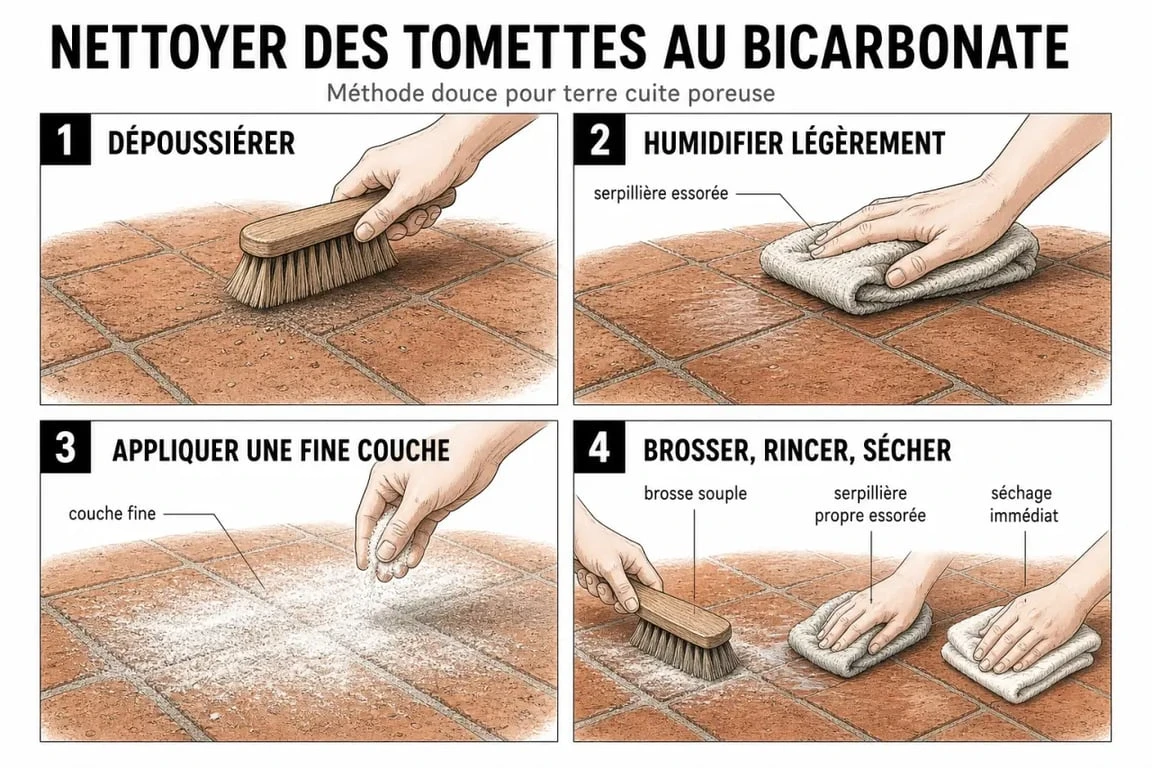 NETTOYER DES TOMETTES AU BICARBONATE

Méthode douce pour terre cuite poreuse

1 DÉPOUSSIÉRER

2 HUMIDIFIER LÉGÈREMENT

serpillière essorée

3 APPLIQUER UNE FINE COUCHE

couche fine

4 BROSSER, RINCER, SÉCHER

brosse souple

serpillière propre essorée

séchage immédiat