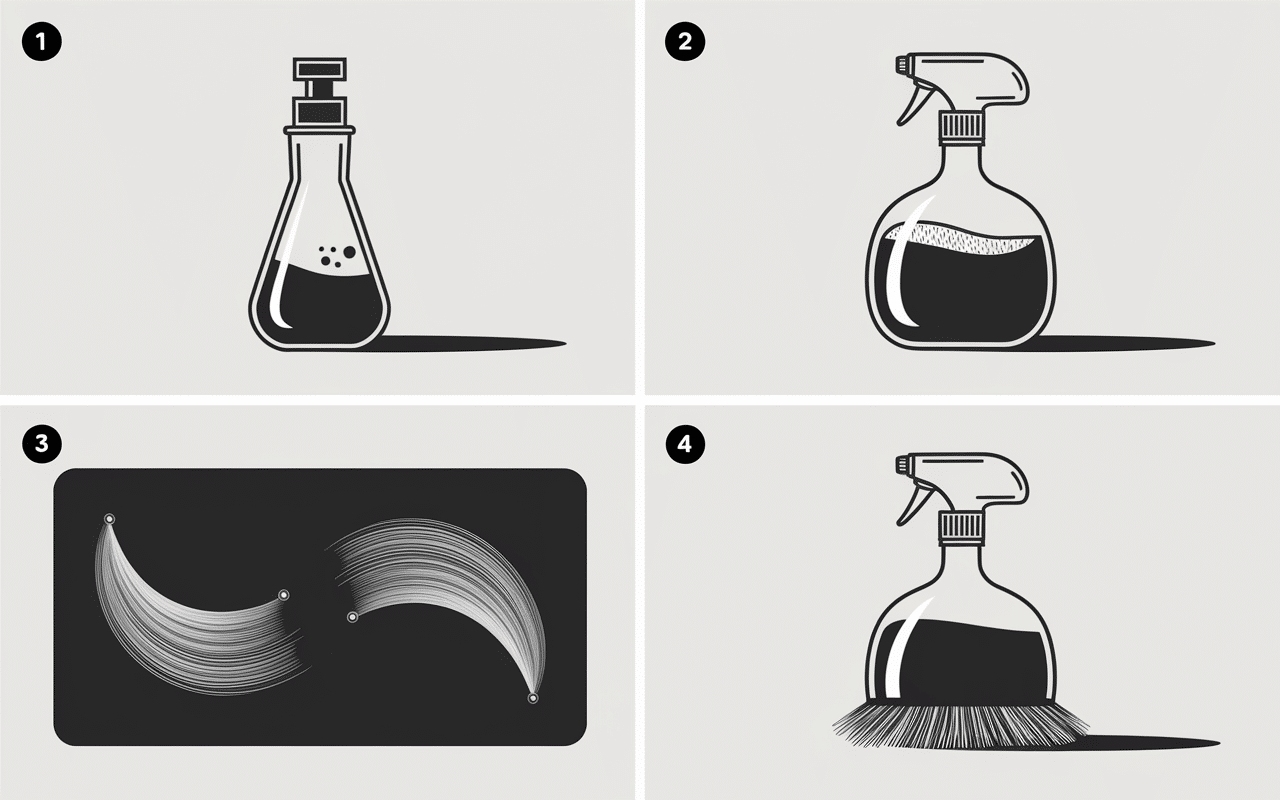 1

2

3

4